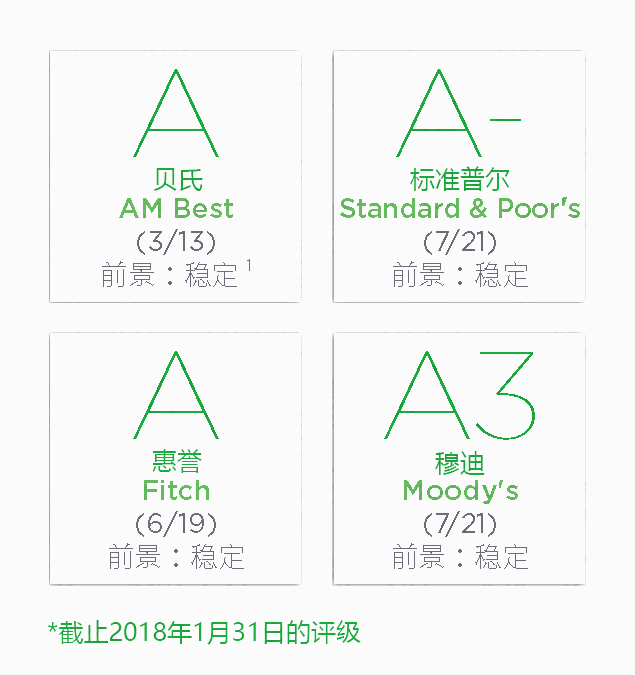 A

贝氏
AM Best
(3/13)
前景：稳定$^{1}$

A-

标准普尔
Standard & Poor's
(7/21)
前景：稳定

A

惠誉
Fitch
(6/19)
前景：稳定

A3

穆迪
Moody's
(7/21)
前景：稳定

*截止2018年1月31日的评级